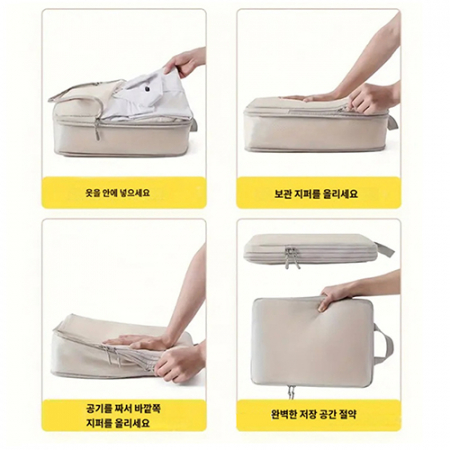 옷을 안에 넣으세요

보관 지퍼를 올리세요

공기를 짜서 바깥쪽 지퍼를 올리세요

완벽한 저장 공간 절약